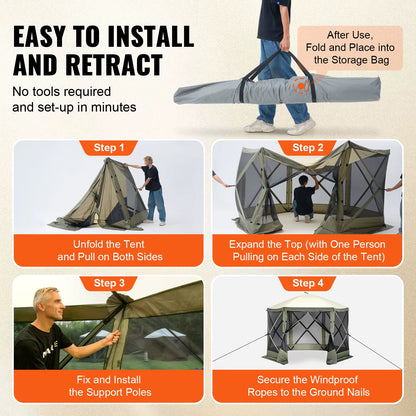 EASY TO INSTALL AND RETRACT

No tools required and set-up in minutes

After Use, Fold and Place into the Storage Bag

Step 1

Unfold the Tent and Pull on Both Sides

Step 2

Expand the Top (with One Person Pulling on Each Side of the Tent)

Step 3

Fix and Install the Support Poles

Step 4

Secure the Windproof Ropes to the Ground Nails